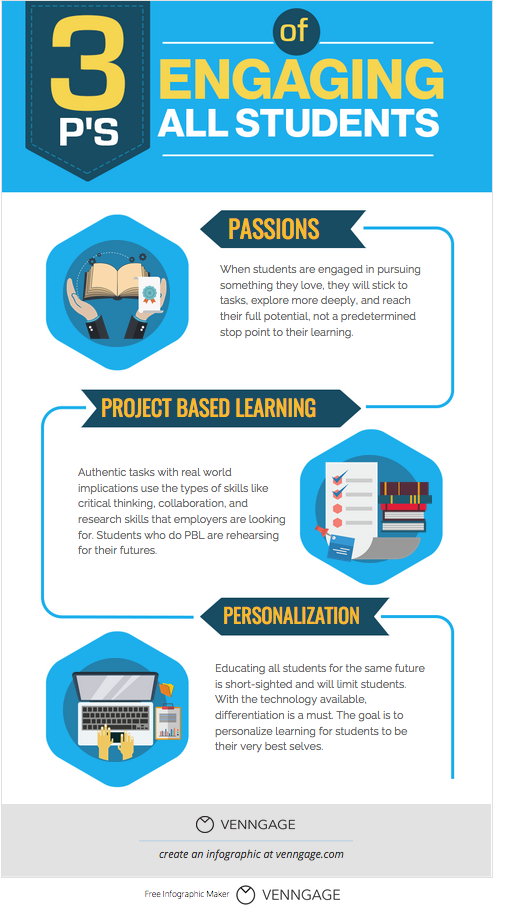 3 P'S of ENGAGING ALL STUDENTS

PASSIONS

When students are engaged in pursuing something they love, they will stick to tasks, explore more deeply, and reach their full potential, not a predetermined stop point to their learning.

PROJECT BASED LEARNING

Authentic tasks with real world implications use the types of skills like critical thinking, collaboration, and research skills that employers are looking for. Students who do PBL are rehearsing for their futures.

PERSONALIZATION

Educating all students for the same future is short-sighted and will limit students. With the technology available, differentiation is a must. The goal is to personalize learning for students to be their very best selves.

VENNGAGE

create an infographic at venngage.com

Free Infographic Maker VENNGAGE